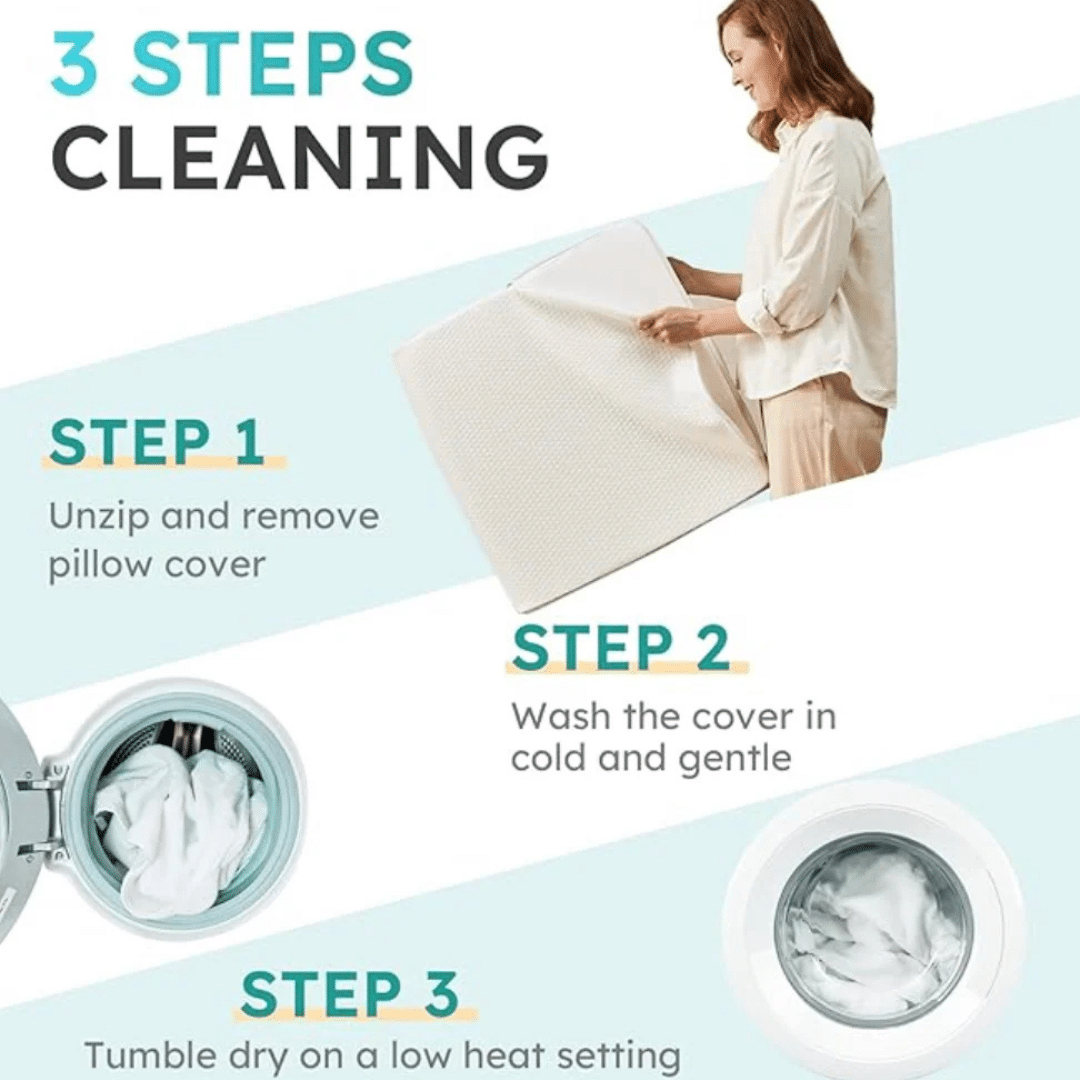 3 STEPS
CLEANING

STEP 1
Unzip and remove pillow cover

STEP 2
Wash the cover in cold and gentle

STEP 3
Tumble dry on a low heat setting